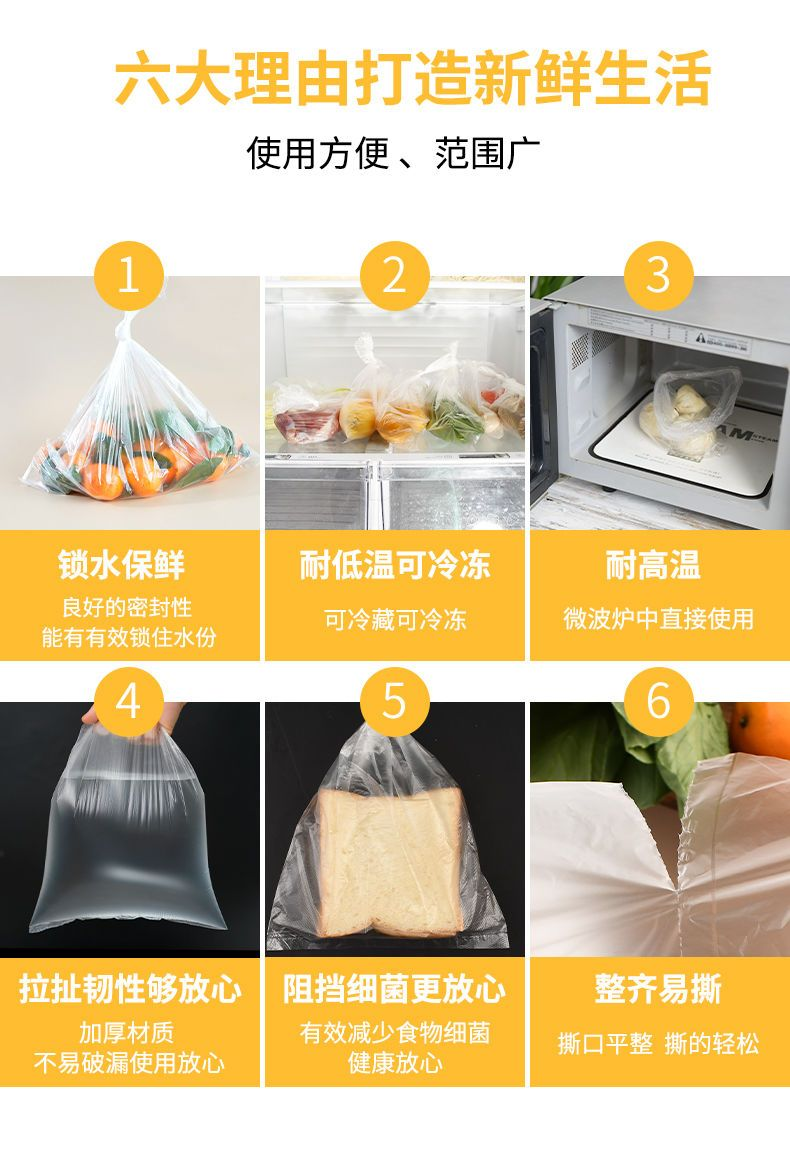 六大理由打造新鲜生活

使用方便 、范围广

1

锁水保鲜

良好的密封性
能有有效锁住水份

2

耐低温可冷冻

可冷藏可冷冻

3

耐高温

微波炉中直接使用

4

拉扯韧性够放心

加厚材质
不易破漏使用放心

5

阻挡细菌更放心

有效减少食物细菌
健康放心

6

整齐易撕

撕口平整 撕的轻松